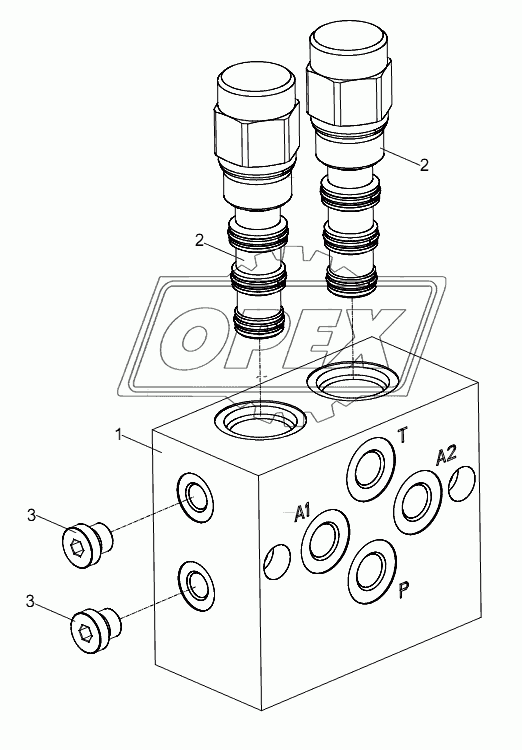 2
2
OPEX
1
T
A2
A1
P
3
3