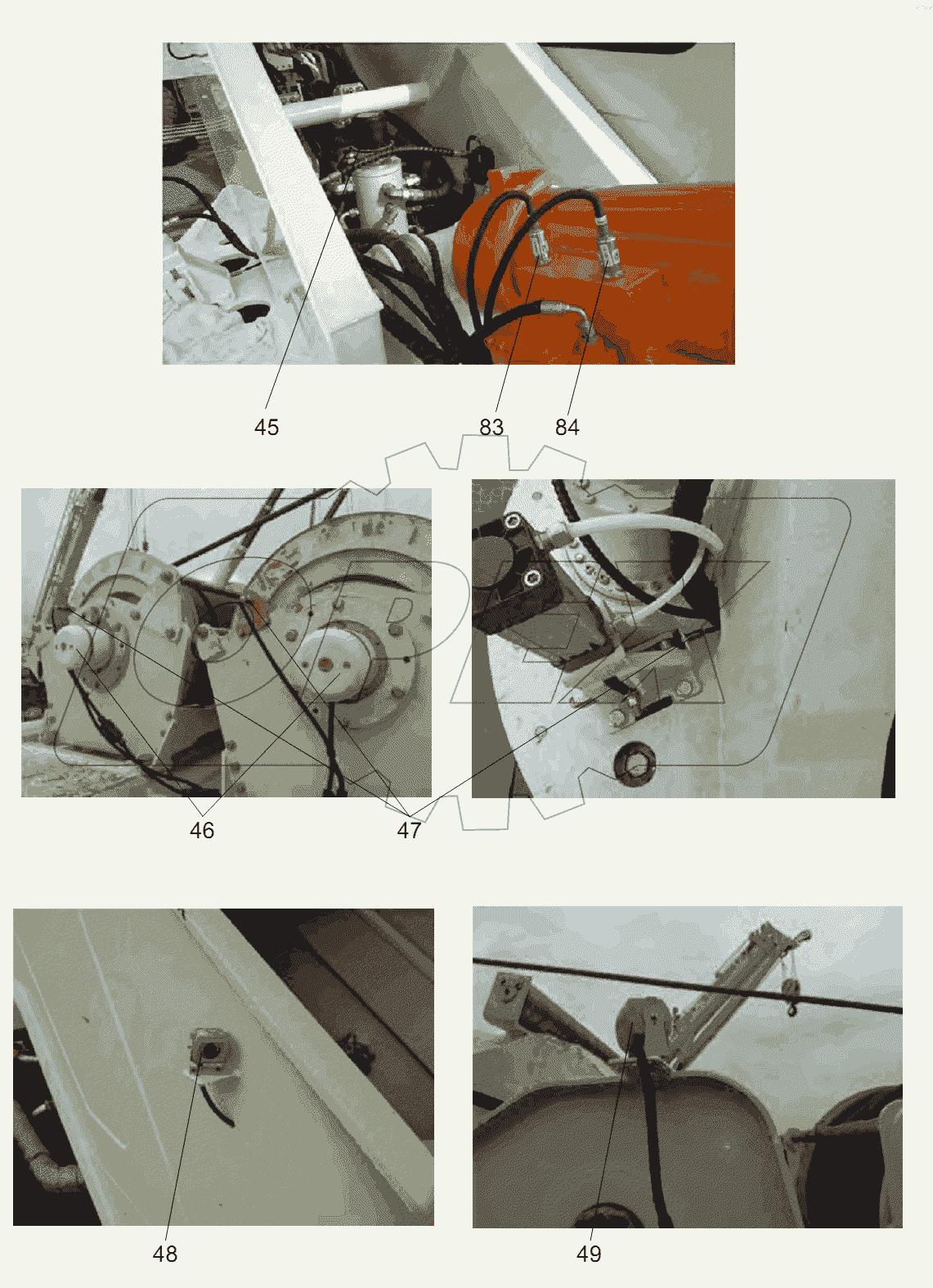 45
83
84
46
47
48
49