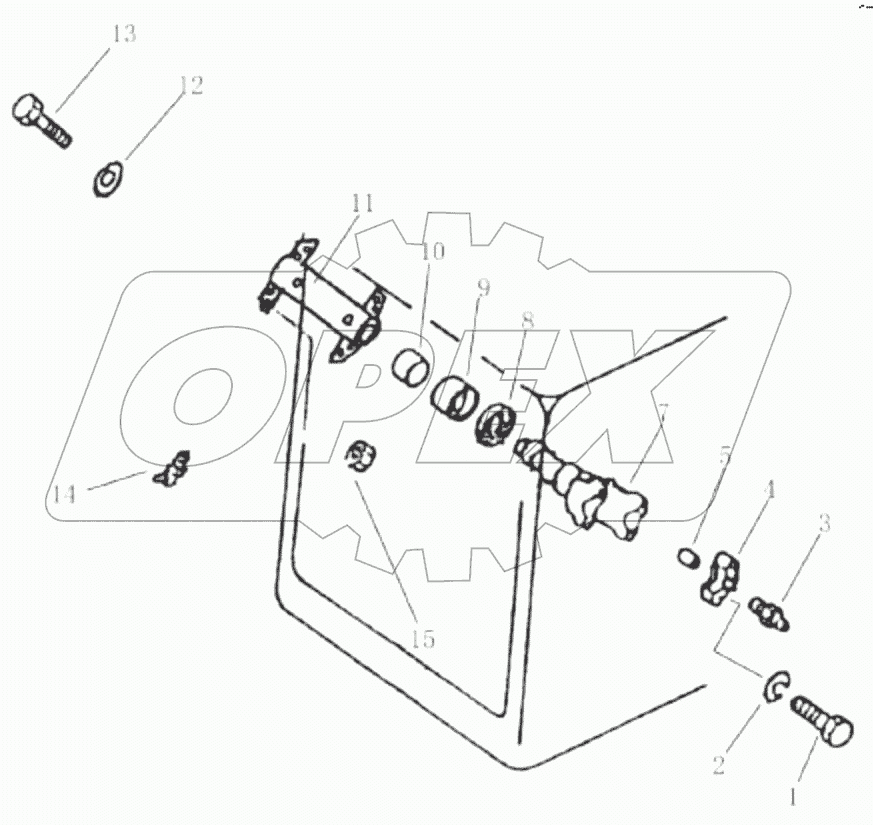 13
12
11
10
9
8
7
5
4
3
14
15
2
1
OPEX