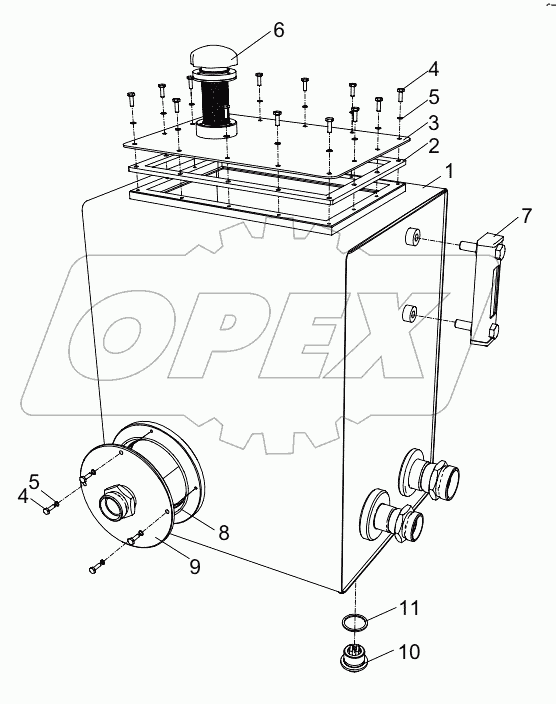 6
4
5
3
2
1
7
OPEX
5
4
8
9
11
10