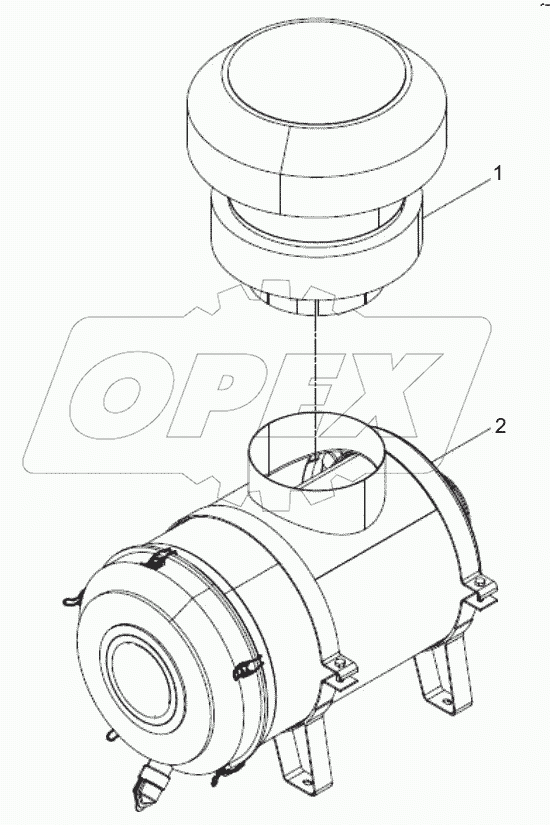 1
OPEX
2