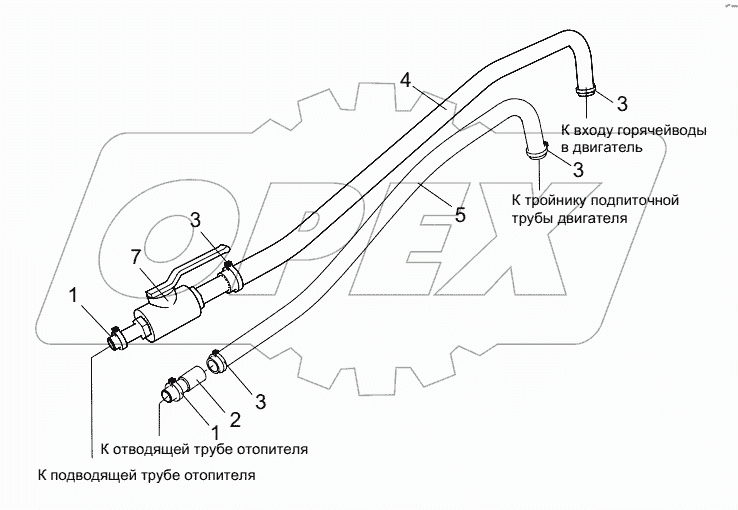 4
3
К входу горячейводы в двигатель
3
К тройнику подпиточной трубы двигателя
5
3
7
1
3
2
1
К отводящей трубе отопителя
К подводящей трубе отопителя
OPEX