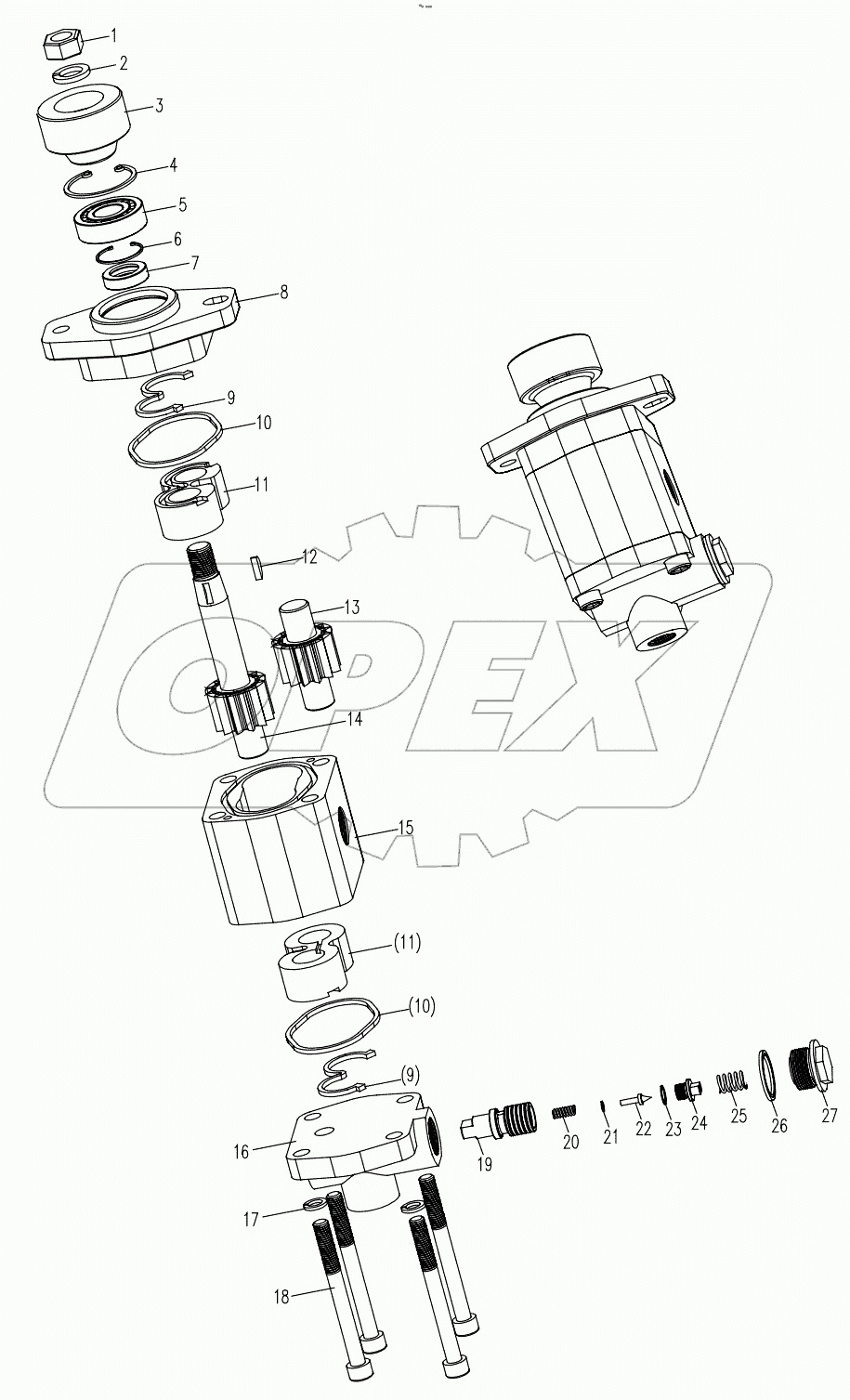 1
2
3
4
5
6
7
8
9
10
11
12
13
14
15
(11)
(10)
(9)
16
17
18
19
20
21
22
23
24
25
26
27
OPEX