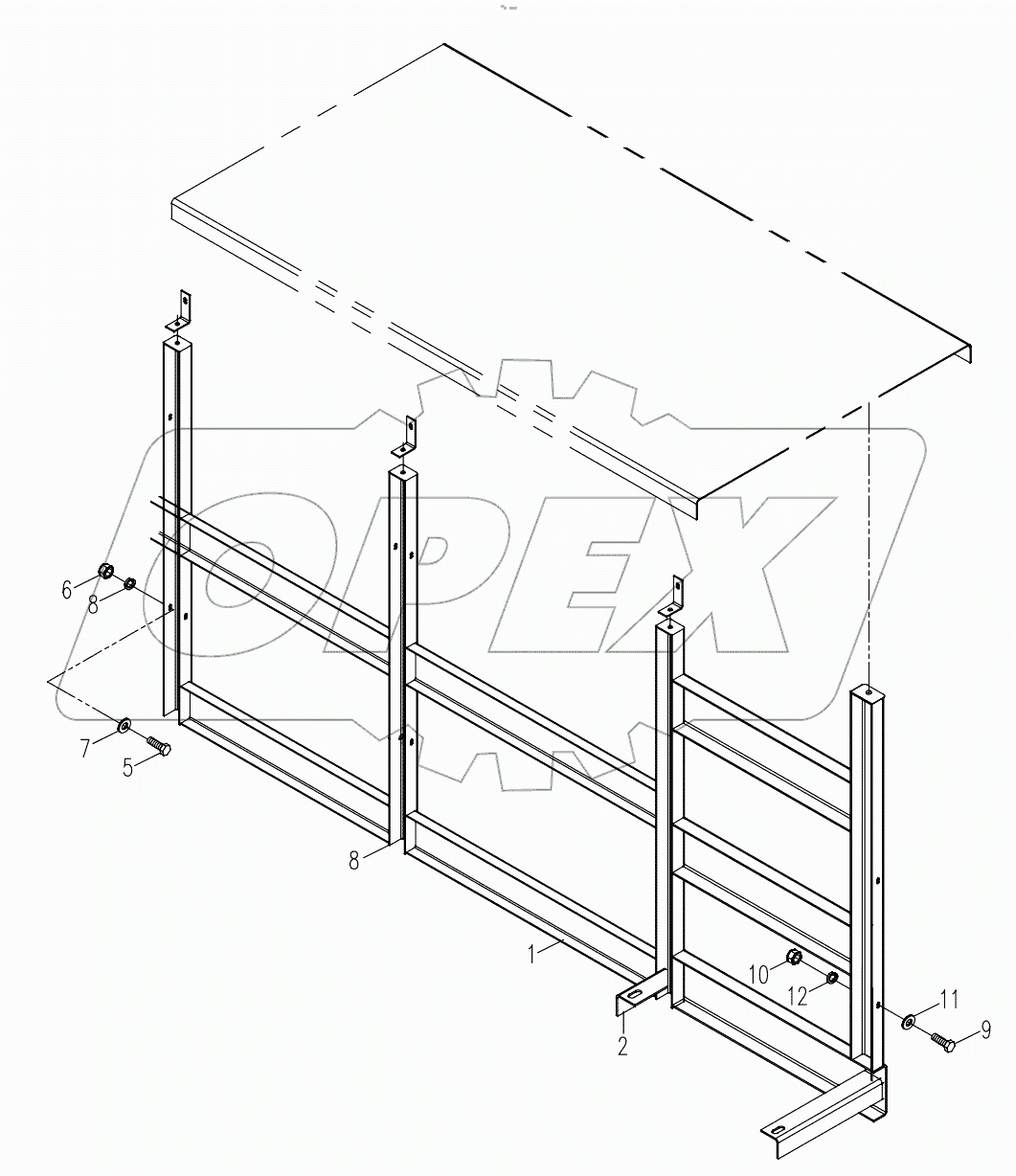 OPEX

6
8
7
5
8
1
2
10
12
11
9