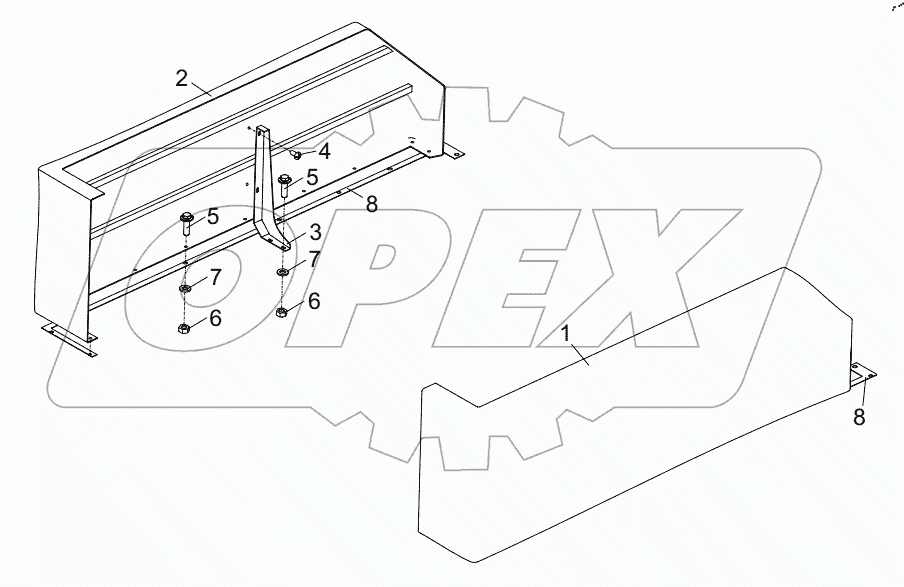 2
4
5
8
5
3
7
7
6
6
OPEX
1
8