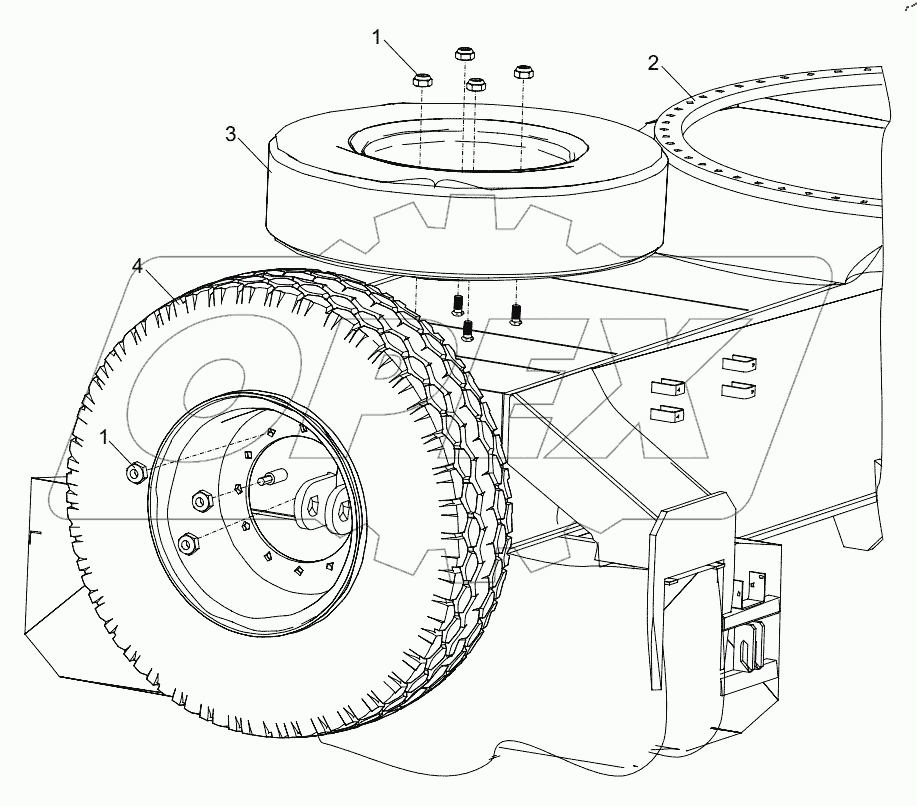 1
2
3
4
1
OPEX