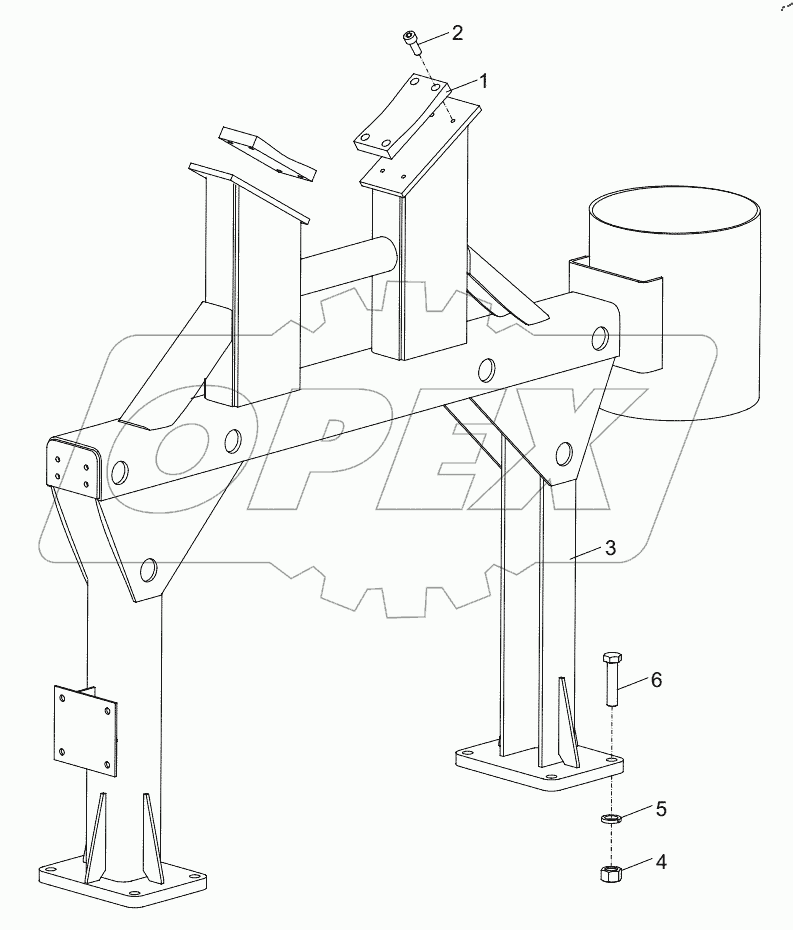 2
1
OPEX
3
6
5
4