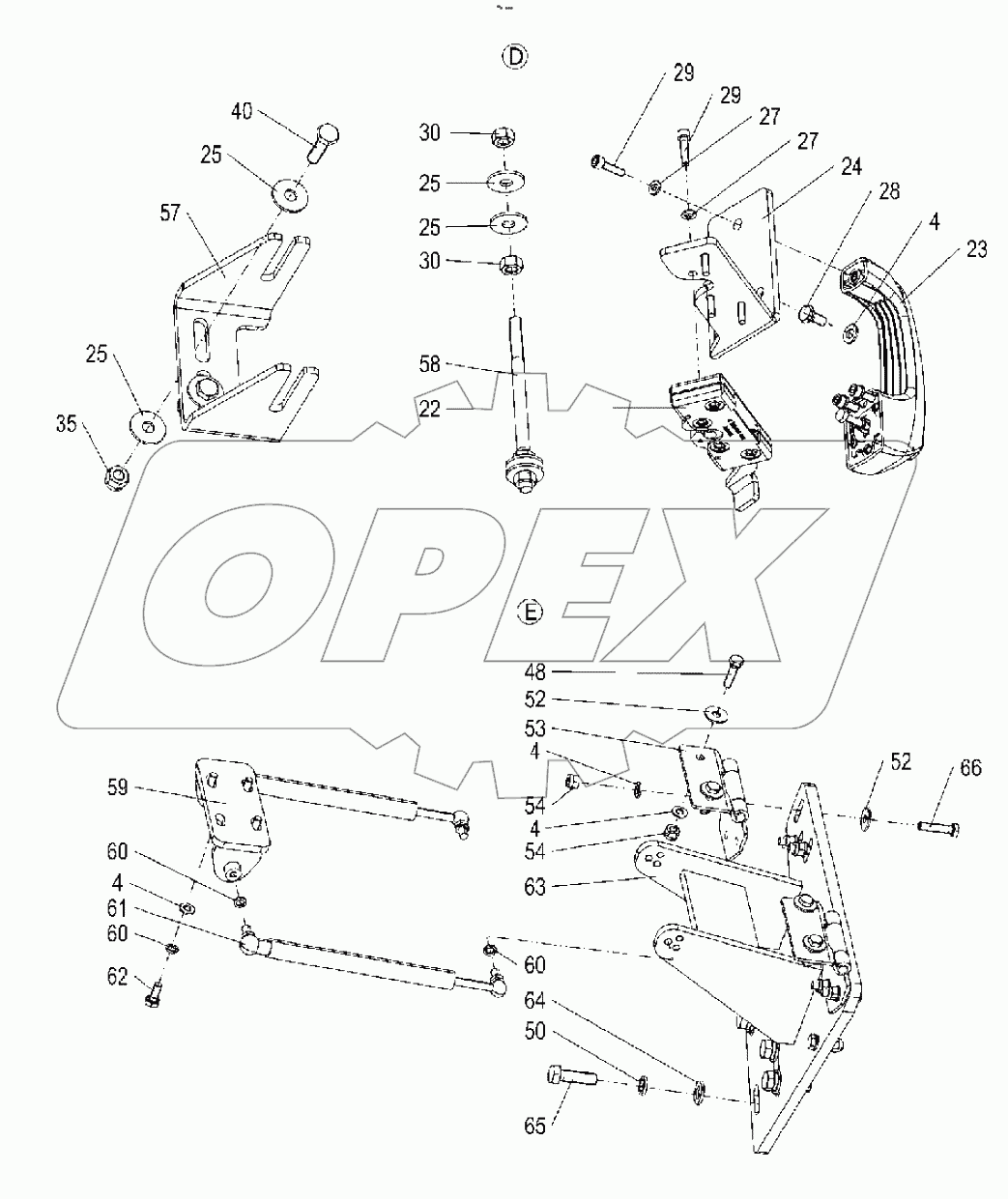 D

40
25
57
25
35

30
25
25
30
58
22

29
29
27
27
24
28
4
23

OPEX

E

48
52
53
4
54
4
54
63
52
66

59
60
4
61
60
62
60
64
50
65