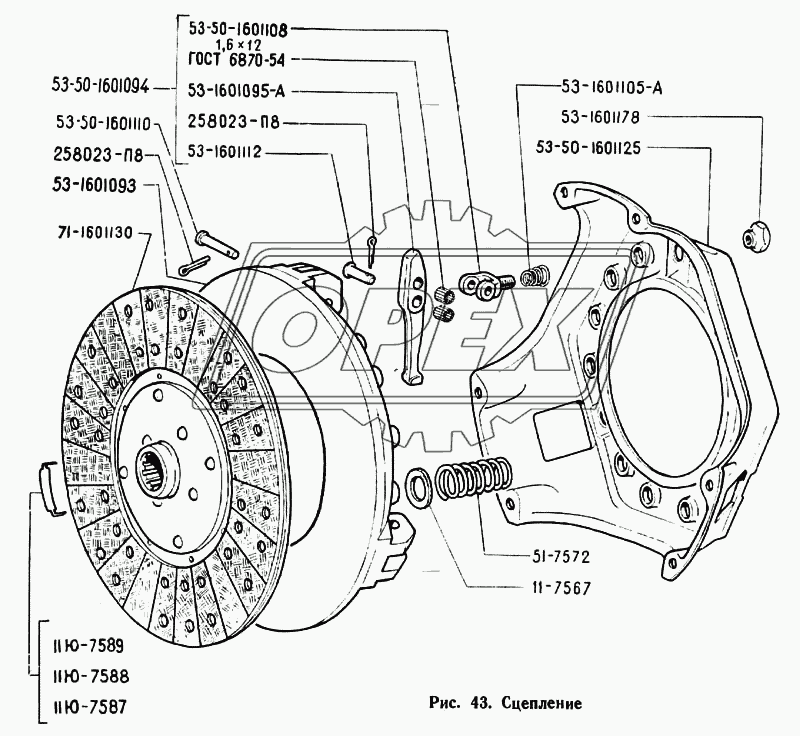 53-50-1601108
1,6 × 12
ГОСТ 6870-54
53-1601095-А
258023-П8
53-1601112
53-50-1601094
53-50-1601110
258023-П8
53-1601093
71-1601130
53-1601105-А
53-1601178
53-50-1601125
OPEX
51-7572
11-7567
11Ю-7589
11Ю-7588
11Ю-7587
Рис. 43. Сцепление