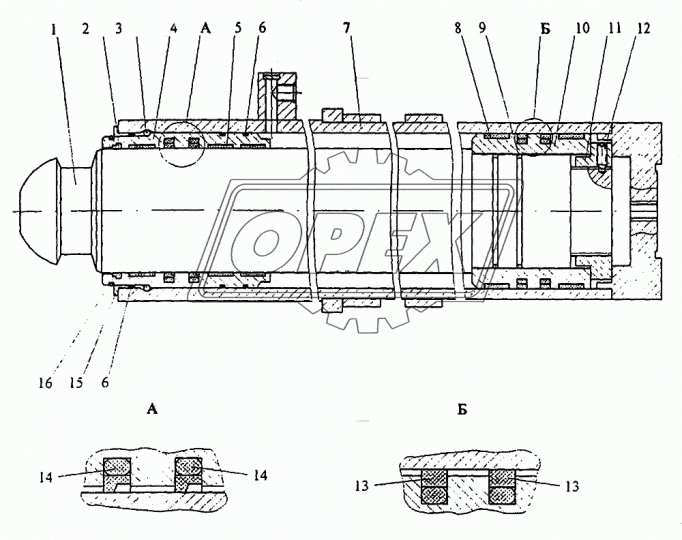 1 2 3 4 А 5 6 7 8 9 Б 10 11 12

OPEX

16 15 6

А

Б

14 14

13 13