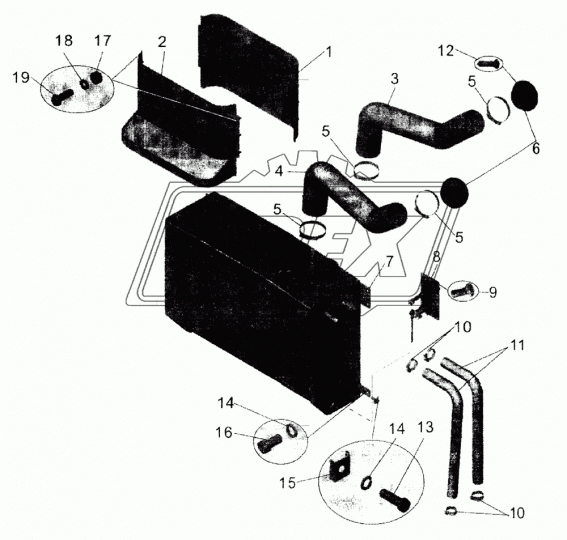 18
17
2
19
1
12
3
5
5
6
4
5
5
7
8
9
10
11
14
16
14
13
15
10