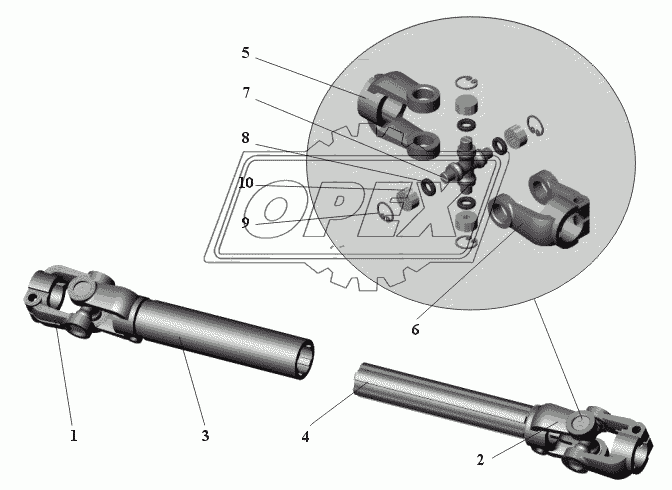 5
7
8
10
9
OPEX
6
1
3
4
2