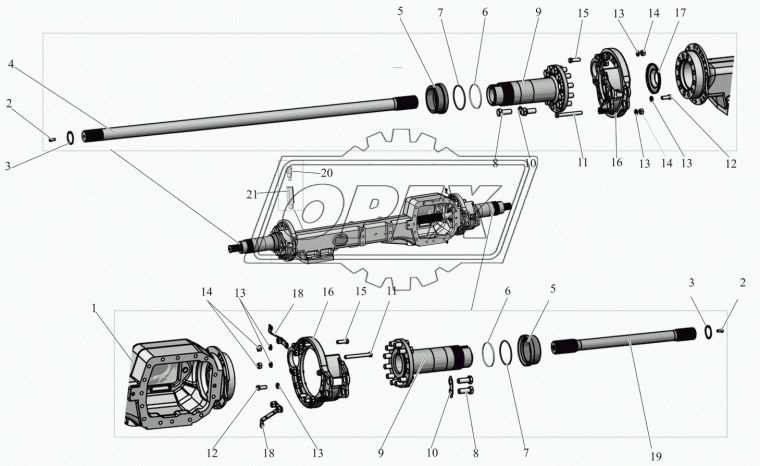 5 7 6 9 15 13 14 17
4
2
3
8 10 11 16 13 14 13 12
20
21
OPEX
14 13 18 16 15 11 6 5 3 2
1
12 18 13 9 10 8 7 19