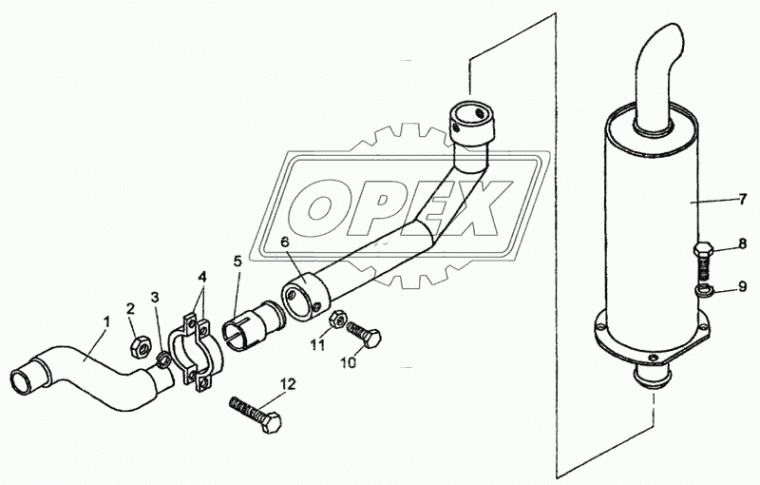 OPEX
1
2
3
4
5
6
7
8
9
10
11
12