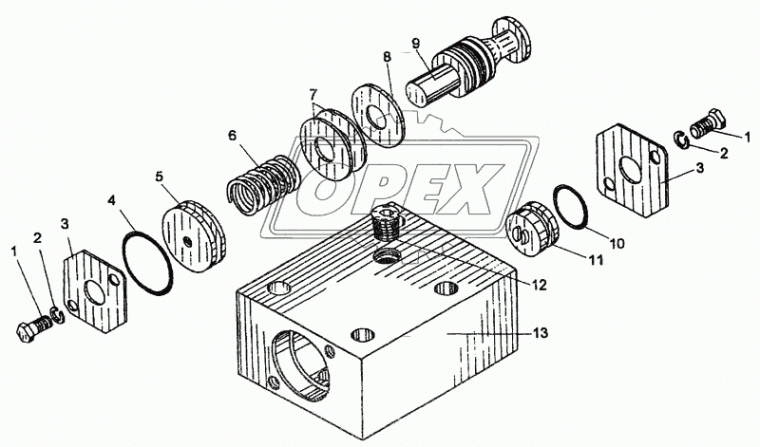 9
8
7
6
5
4
3
2
1
OPEX
1
2
3
10
11
12
13