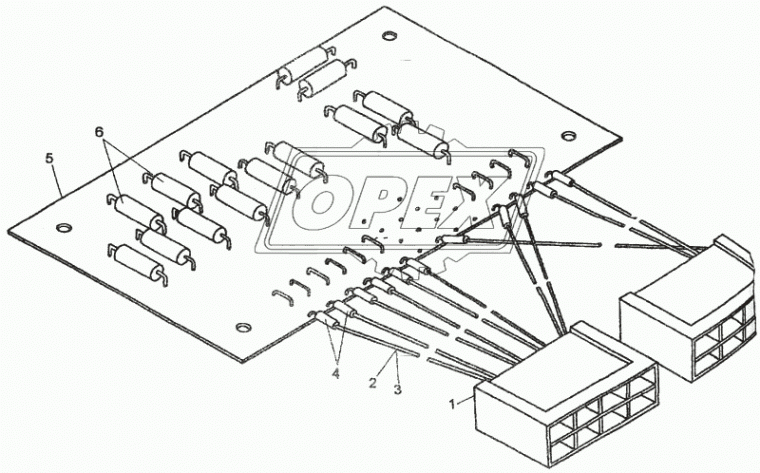 6
5
OPEX
4
2
3
1