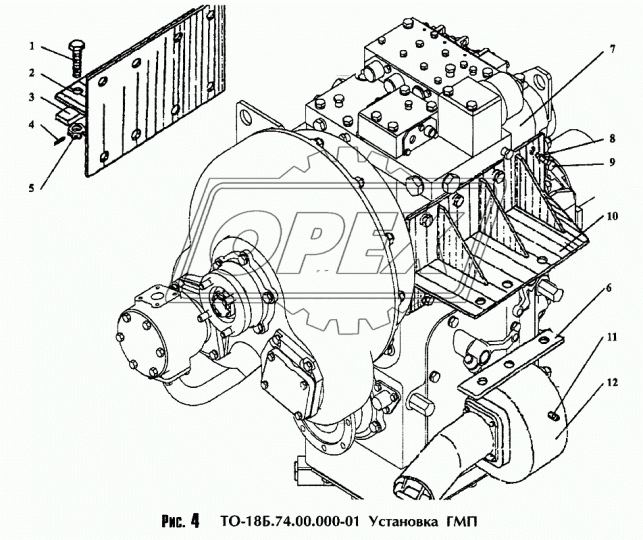 1
2
3
4
5
7
8
9
10
6
11
12
OPEX
Рис. 4 ТО-18Б.74.00.000-01 Установка ГМП