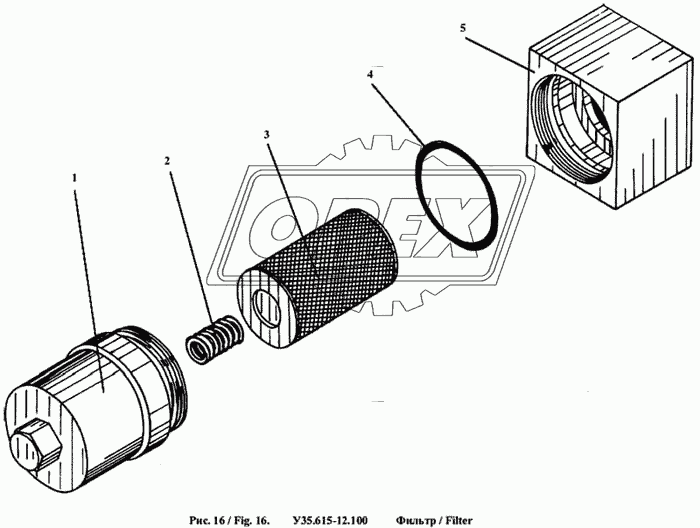 5

4

3

2

1

OPEX

Рис. 16 / Fig. 16. У35.615-12.100 Фильтр / Filter