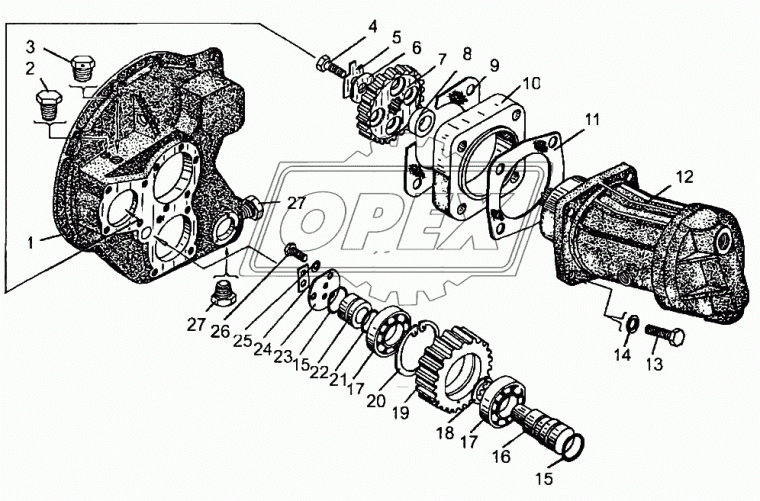 3
2
1
4
5
6
7
8
9
10
11
12
27
OPEX
27
26
25
24
23
15
22
21
17
20
19
18
17
16
15
14
13