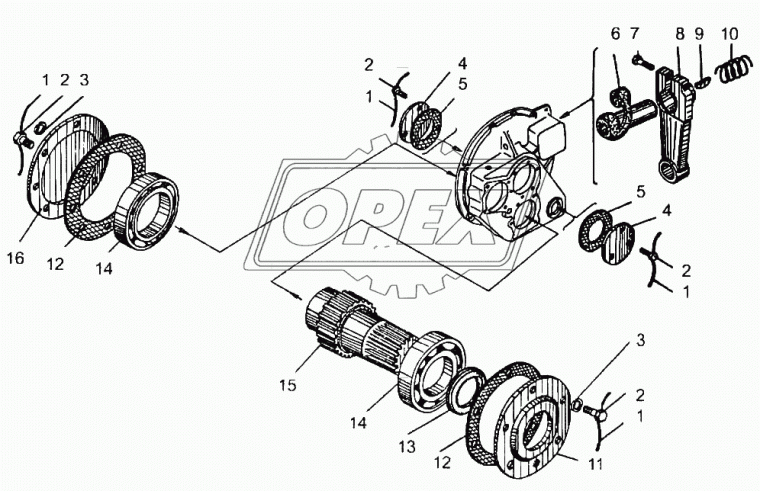 1 2 3
16
12
14
2
1
4
5
6 7
8 9 10
OPEX
5
4
2
1
15
14
13
12
11
3
2
1