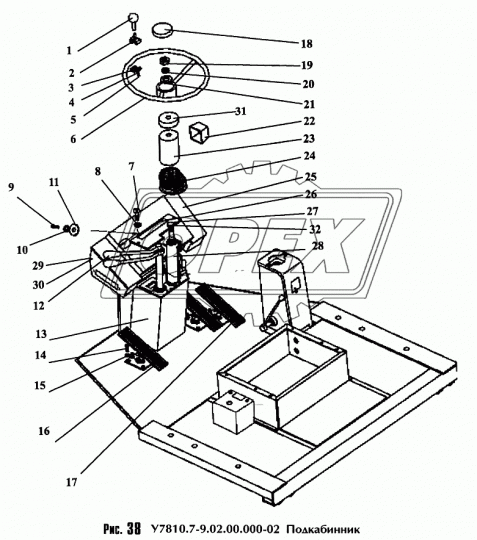 1
2
3
4
5
6
18
19
20
21
31
22
23
24
25
26
27
32
28
7
8
9
11
10
29
30
12
13
14
15
16
17
OPEX

Рис. 38 У7810.7-9.02.00.000-02 Подкабинник