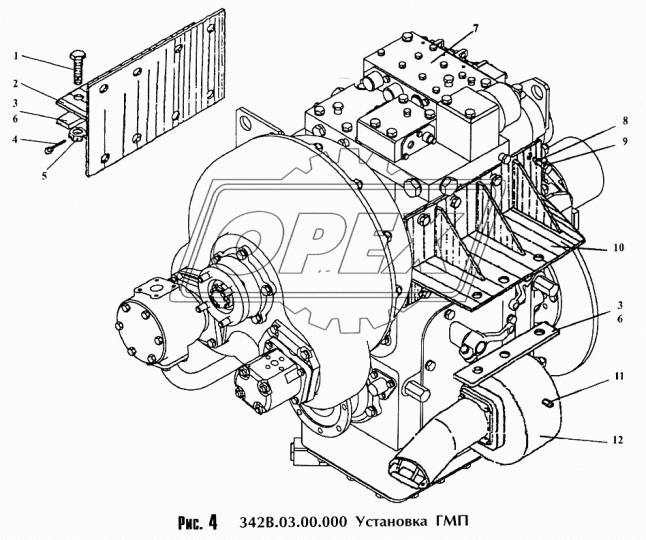 1
2
3
6
4
5
7
8
9
10
3
6
11
12
OPEX
Рис. 4 342В.03.00.000 Установка ГМП