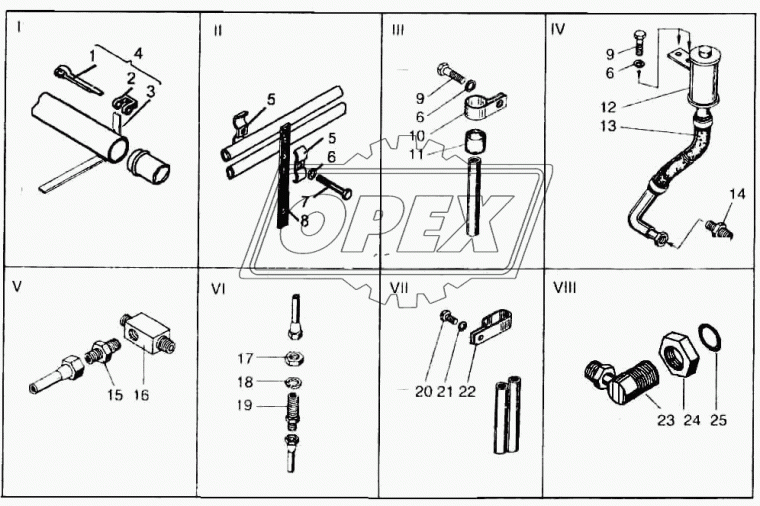 I
1
4
2
3

II
5
5
6
7
8

III
9
6
10
11

IV
9
6
12
13
14

OPEX

V
15
16

VI
17
18
19

VII
20
21
22

VIII
23
24
25