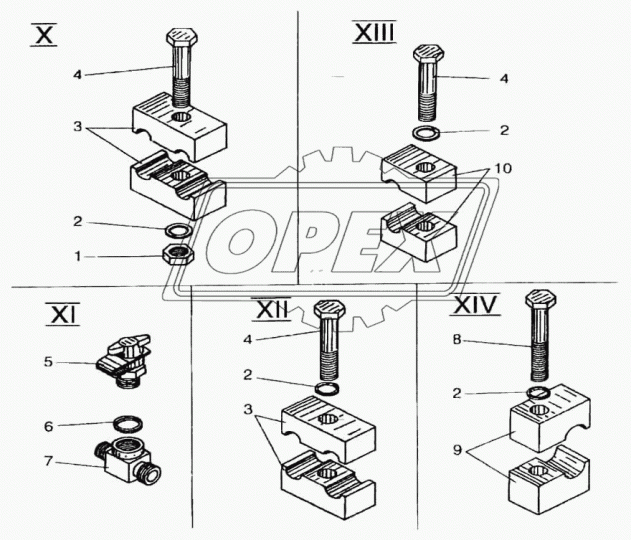 X
4
3
2
1
XIII
4
2
10
OPEX
XI
5
6
7
XII
4
2
3
XIV
8
2
9