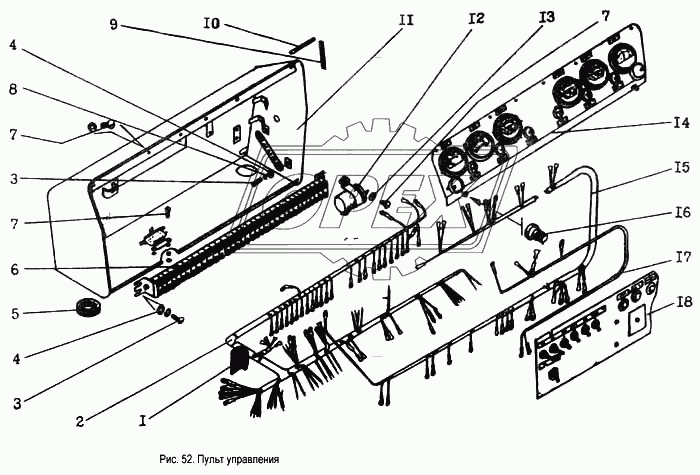 9
I0
II
I2
I3
7
4
8
7
3
7
6
5
4
3
2
I
I4
I5
I6
I7
I8
OPEX

Рис. 52. Пульт управления