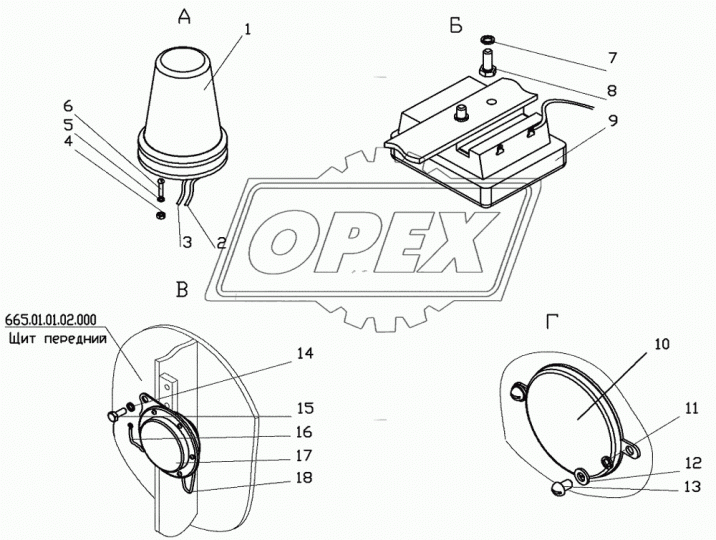 А
1
6
5
4
3
2
Б
7
8
9
OPEX
В
665.01.01.02.000
Щит передний
14
15
16
17
18
Г
10
11
12
13