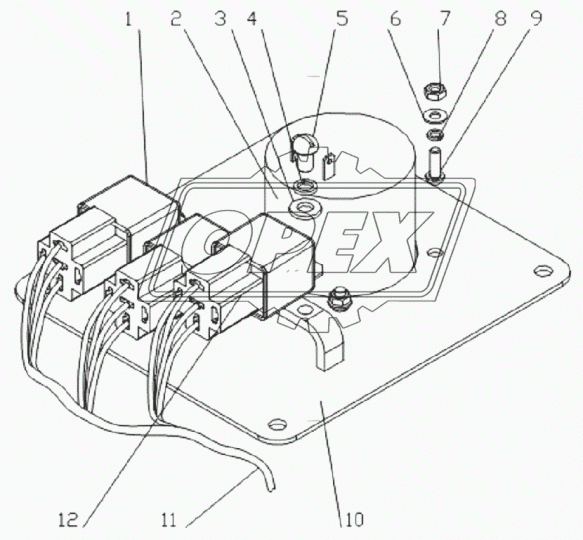 1 2 3 4 5 6 7 8 9

OPEX

12 11 10