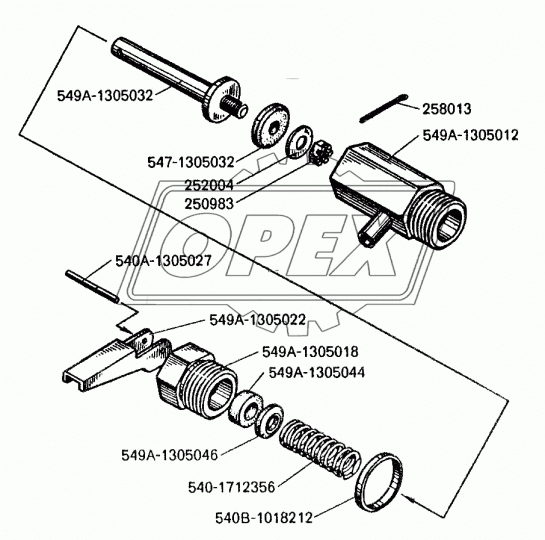 549A-1305032

258013

549A-1305012

547-1305032

252004

250983

OPEX

540A-1305027

549A-1305022

549A-1305018

549A-1305044

549A-1305046

540-1712356

540B-1018212