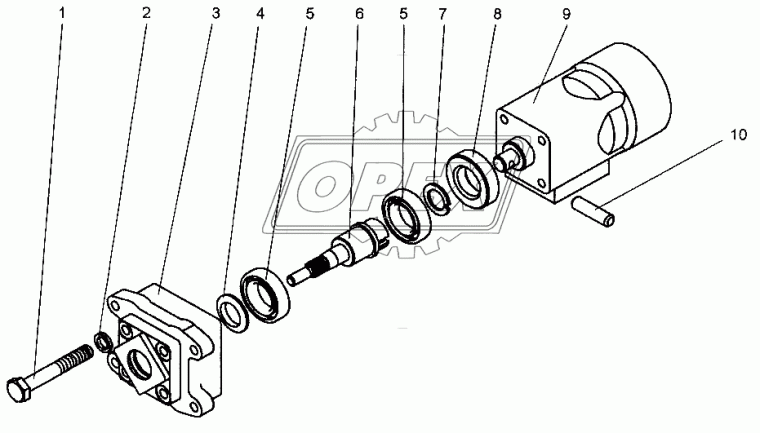 1
2
3
4
5
6
5
7
8
9
10
OPEX