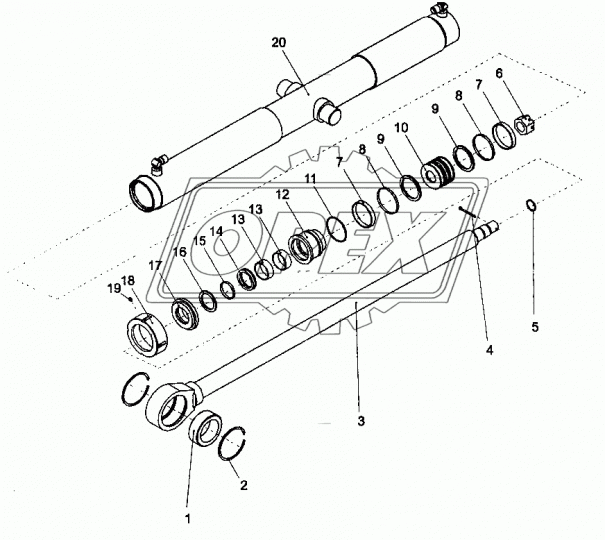 20
6
7
8
9
10
9
8
7
11
12
13
13
14
15
16
17
18
19
OPEX
5
4
3
2
1