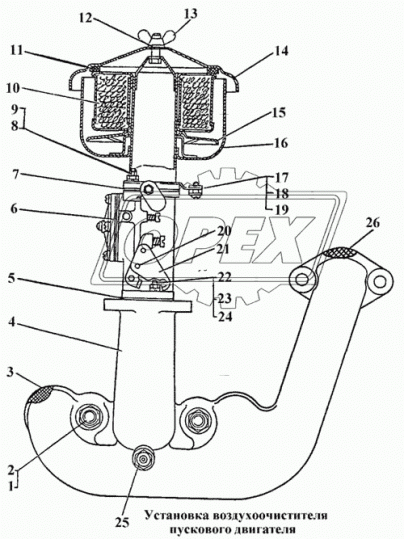 12
13
11
14
10
9
8
15
16
7
17
18
19
6
20
21
26
5
22
23
24
4
3
2
1
25

OPEX

Установка воздухоочистителя пускового двигателя