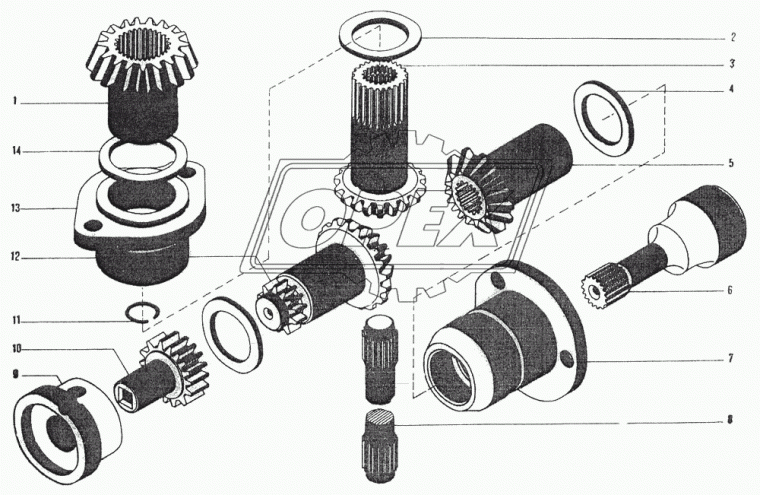 1
14
13
12
11
10
9
2
3
4
5
6
7
8
OPEX