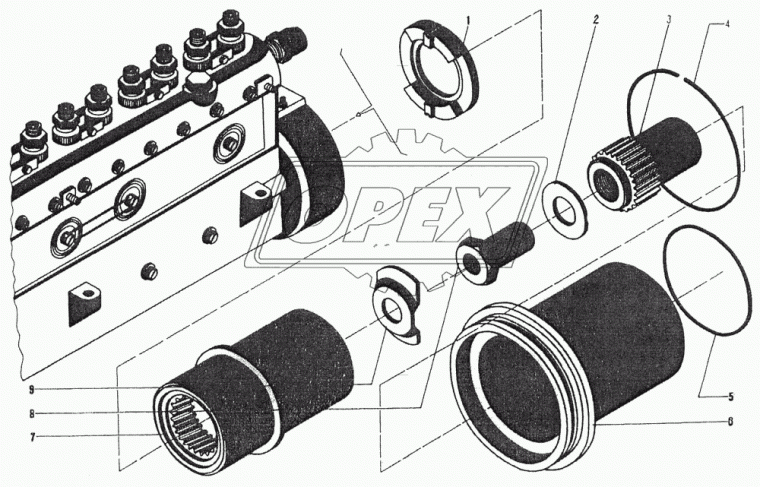 1
2
3
4
OPEX
9
8
7
5
6