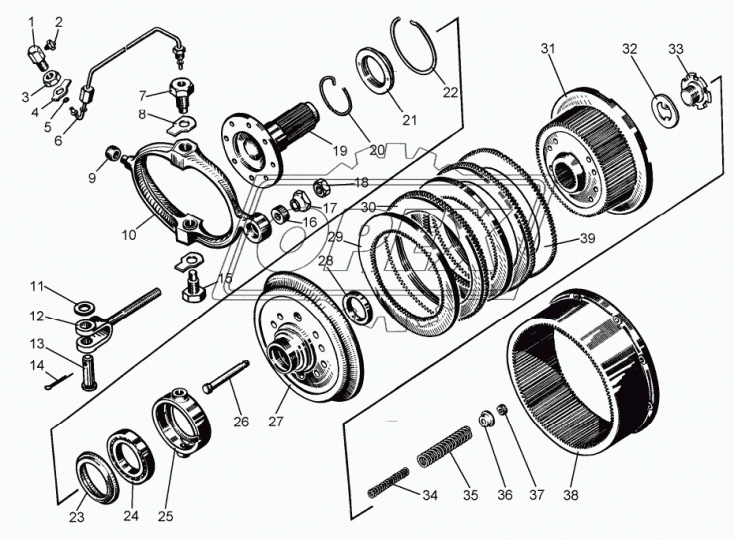 1
2
3
4
5
6
7
8
9
10
11
12
13
14
15
16
17
18
19
20
21
22
23
24
25
26
27
28
29
30
31
32
33
34
35
36
37
38
39