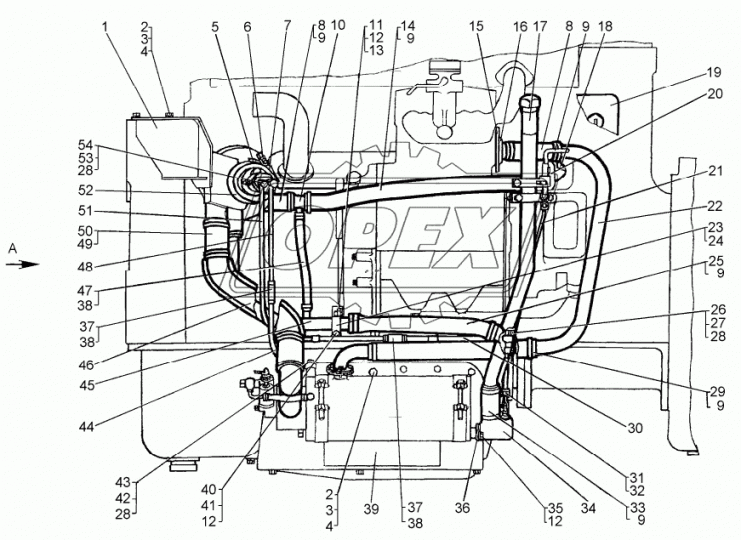 1
2
3
4
5
6
7
8
9
10
11
12
13
14
9
15
16
17
8
9
18
19
20
21
22
23
24
25
9
26
27
28
29
9
30
31
32
33
9
34
35
12
36
37
38
39
2
3
4
40
41
12
43
42
28
44
45
46
37
38
47
38
48
50
49
51
52
54
53
28
A
OPEX