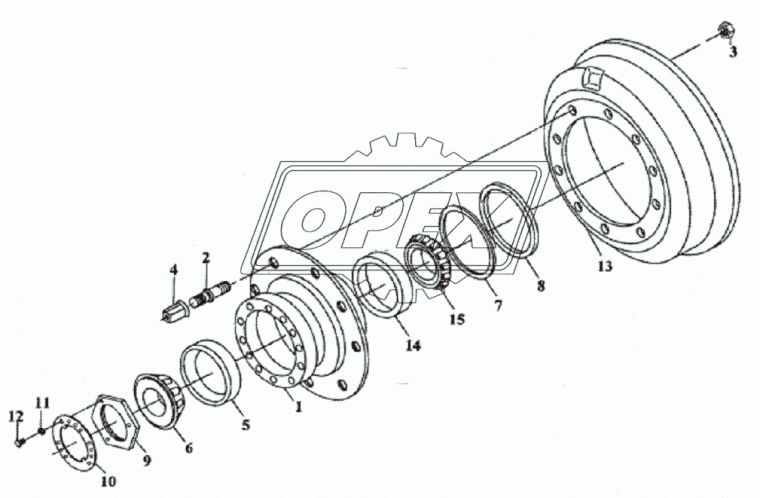 3
OPEX
13
8
7
15
14
4
2
1
5
6
9
10
11
12