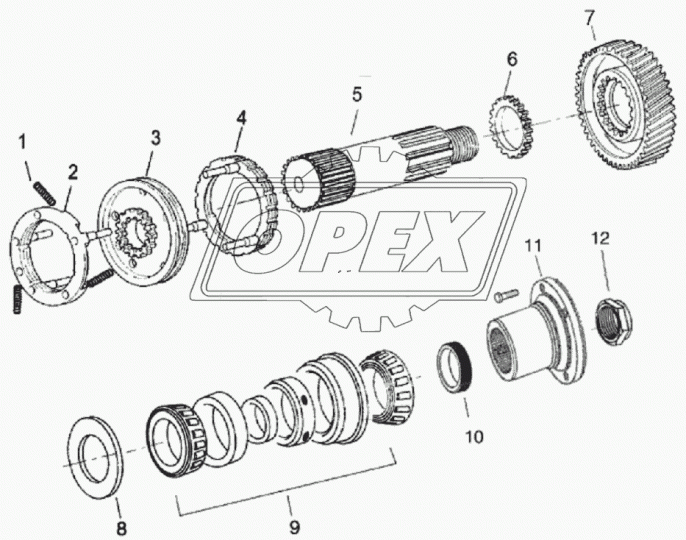 1
2
3
4
5
6
7
OPEX
11
12
10
8
9