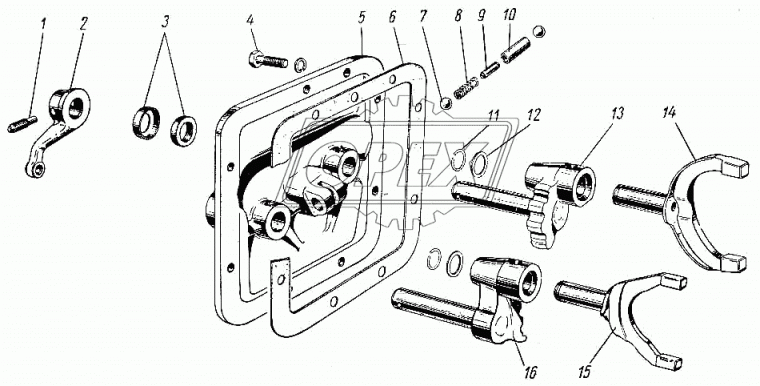 1
2
3
4
5
6
7
8
9
10
11
12
13
14
OPEX
16
15