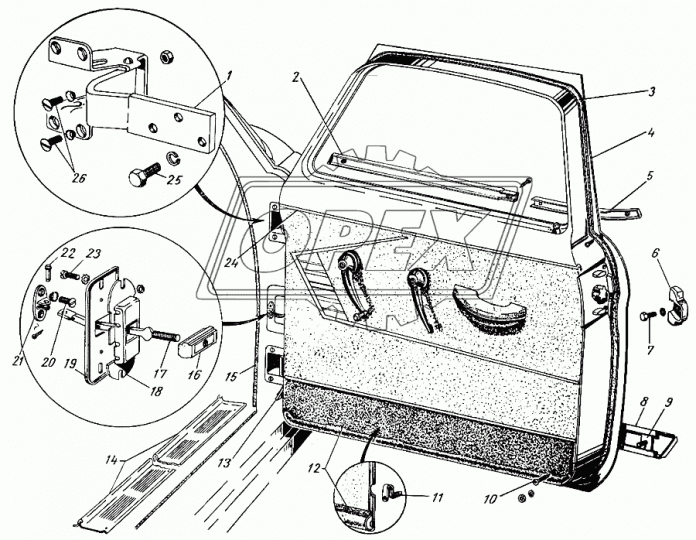 1
2
3
4
5
6
7
8
9
10
11
12
13
14
15
16
17
18
19
20
21
22
23
24
25
26
OPEX