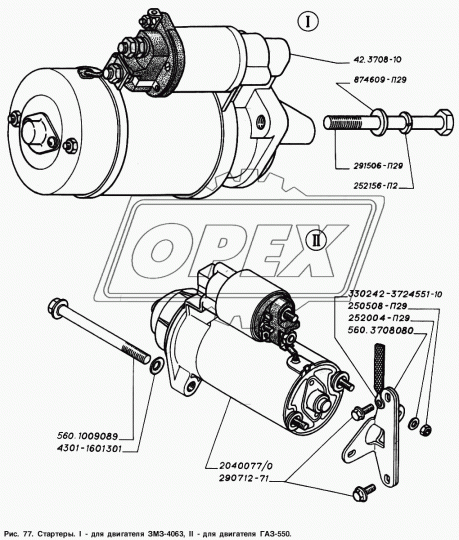 I

42.3708-10

874609-П29

291506-П29

252156-П2

OPEX

II

330242-3724551-10
250508-П29
252004-П29
560.3708080

560.1009089
4301-1601301

2040077/0
290712-71

Рис. 77. Стартеры. I - для двигателя ЗМЗ-4063, II - для двигателя ГАЗ-550.