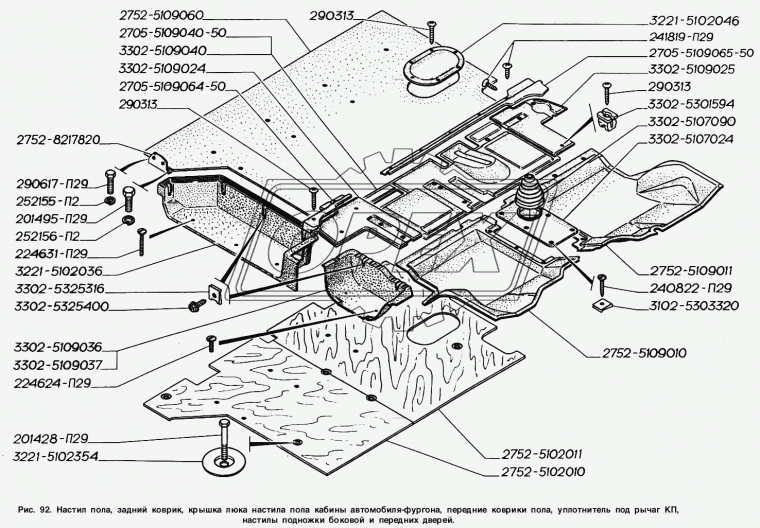 2752-5109060
2705-5109040-50
3302-5109040
3302-5109024
2705-5109064-50
290313
2752-8217820
290617-П29
252155-П2
201495-П29
252156-П2
224631-П29
3221-5102036
3302-5325316
3302-5325400
3302-5109036
3302-5109037
224624-П29
201428-П29
3221-5102354
290313
3221-5102046
241819-П29
2705-5109065-50
3302-5109025
290313
3302-5301594
3302-5107090
3302-5107024
2752-5109011
240822-П29
3102-5303320
2752-5109010
2752-5102011
2752-5102010

Рис. 92. Настил пола, задний коврик, крышка люка настила пола кабины автомобиля-фургона, передние коврики пола, уплотнитель под рычаг КП, настилы подножки боковой и передних дверей.