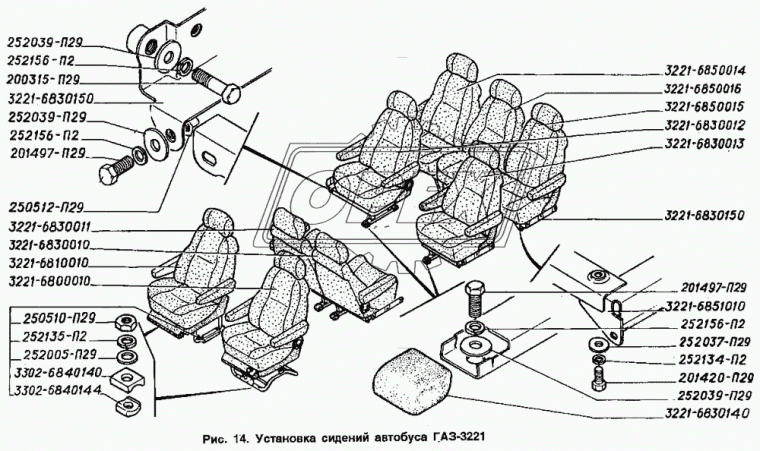 252039-П29
252156-П2
200315-П29
3221-6830150
252039-П29
252156-П2
201497-П29
250512-П29
3221-6830011
3221-6830010
3221-6810010
3221-6800010
250510-П29
252135-П2
252005-П29
3302-6840140
3302-6840144

3221-6850014
3221-6850016
3221-6850015
3221-6830012
3221-6830013
3221-6830150
201497-П29
3221-6851010
252156-П2
252037-П29
252134-П2
201420-П29
252039-П29
3221-6830140

Рис. 14. Установка сидений автобуса ГАЗ-3221