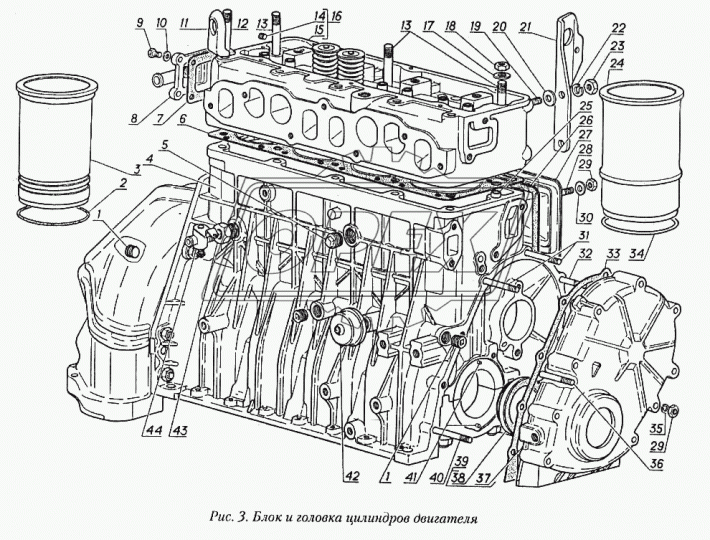 9 10 11 12 13 14 16 15 13 17 18 19 20 21 22 23 24

8 7 6 5 4 3 2 1

25 26 27 28 29 30 31 32 33 34

44 43 42 1 41 40 39 38 37 36 35 29

Рис. 3. Блок и головка цилиндров двигателя