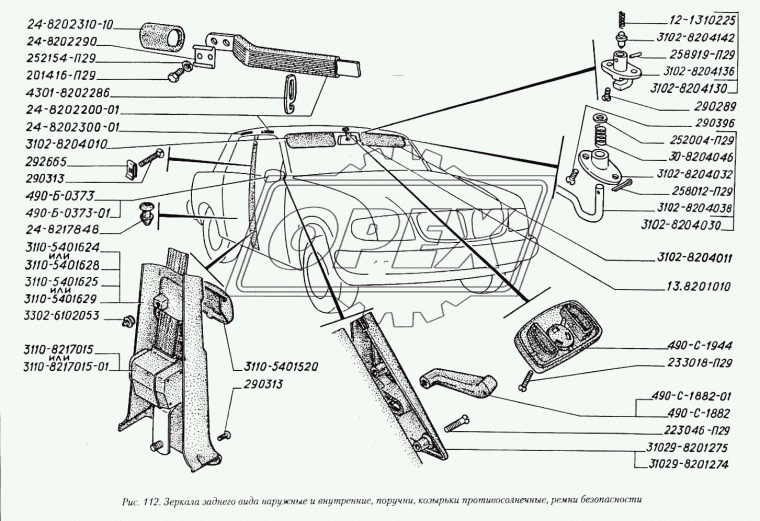 24-8202310-10
24-8202290
252154-П29
201416-П29
4301-8202286
24-8202200-01
24-8202300-01
3102-8204010
292665
290313
490-Б-0373
490-Б-0373-01
24-8217848
3110-5401624
или
3110-5401628
3110-5401625
или
3110-5401629
3302-6102053
3110-8217015
или
3110-8217015-01
3110-5401520
290313

12-1310225
3102-8204142
258919-П29
3102-8204136
3102-8204130
290289
290396
252004-П29
30-8204046
3102-8204032
258012-П29
3102-8204038
3102-8204030
3102-8204011
13.8201010
490-С-1944
233018-П29
490-С-1882-01
490-С-1882
223046-П29
31029-8201275
31029-8201274

OPEX

Рис. 112. Зеркала заднего вида наружные и внутренние, поручни, козырьки противосолнечные, ремни безопасности