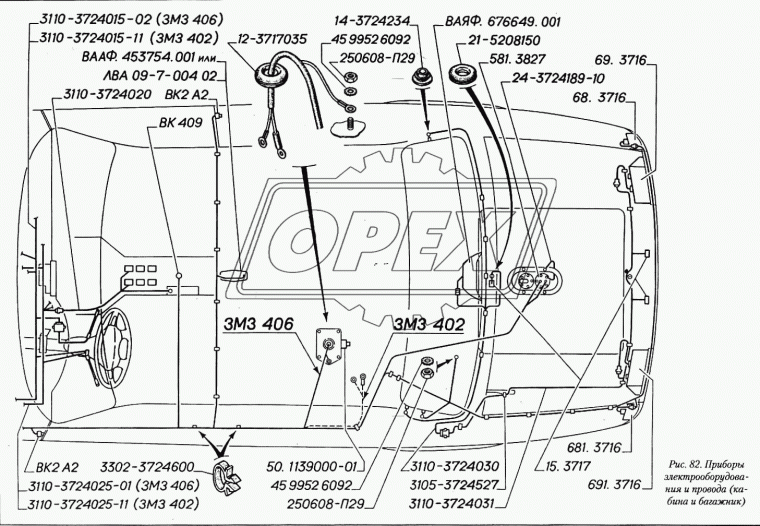 3110-3724015-02 (ЗМЗ 406)
3110-3724015-11 (ЗМЗ 402)
ВААФ. 453754.001 или
ЛВА 09-7-004 02
3110-3724020
ВК2 А2
ВК 409
12-3717035
14-3724234
45 9952 6092
250608-П29
ВАЯФ. 676649. 001
21-5208150
581. 3827
24-3724189-10
69. 3716
68. 3716
ОРЕХ
ЗМЗ 406
ЗМЗ 402
ВК2 А2
3302-3724600
3110-3724025-01 (ЗМЗ 406)
3110-3724025-11 (ЗМЗ 402)
50. 1139000-01
45 9952 6092
250608-П29
3110-3724030
3105-3724527
3110-3724031
15. 3717
681. 3716
691. 3716
Рис. 82. Приборы электрооборудования и провода (кабина и багажник)