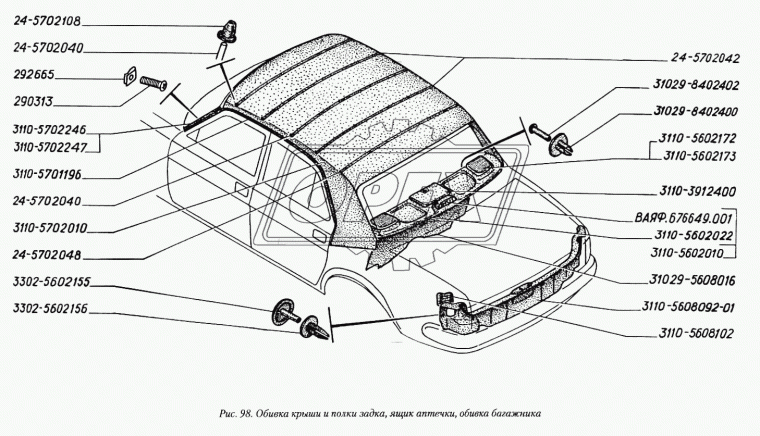 24-5702108
24-5702040
292665
290313
3110-5702246
3110-5702247
3110-5701196
24-5702040
3110-5702010
24-5702048
3302-5602155
3302-5602156
24-5702042
31029-8402402
31029-8402400
3110-5602172
3110-5602173
3110-3912400
ВАЯФ.676649.001
3110-5602022
3110-5602010
31029-5608016
3110-5608092-01
3110-5608102

Рис. 98. Обивка крыши и полки задка, ящик аптечки, обивка багажника